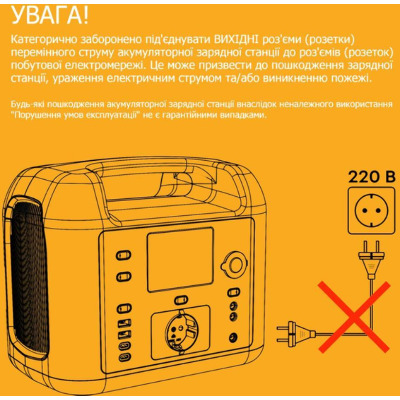 УВАГА!

Категорично заборонено під'єднувати ВИХІДНІ роз'єми (розетки) перемінного струму акумуляторної зарядної станції до роз'ємів (розеток) побутової електромережі. Це може призвести до пошкодження зарядної станції, ураження електричним струмом та/або виникненню пожежі.

Будь-які пошкодження акумуляторної зарядної станції внаслідок неналежного використання "Порушення умов експлуатації" не є гарантійними випадками.

220 В