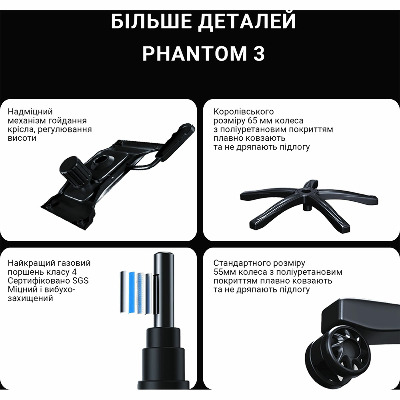 БІЛЬШЕ ДЕТАЛЕЙ
PHANTOM 3

Надміцний механізм гойдання крісла, регулювання висоти

Королівського розміру 65 мм колеса з поліуретановим покриттям плавно ковзають та не дряпають підлогу

Найкращий газовий поршень класу 4 Сертифіковано SGS Міцний і вибухозахищений

Стандартного розміру 55мм колеса з поліуретановим покриттям плавно ковзають та не дряпають підлогу